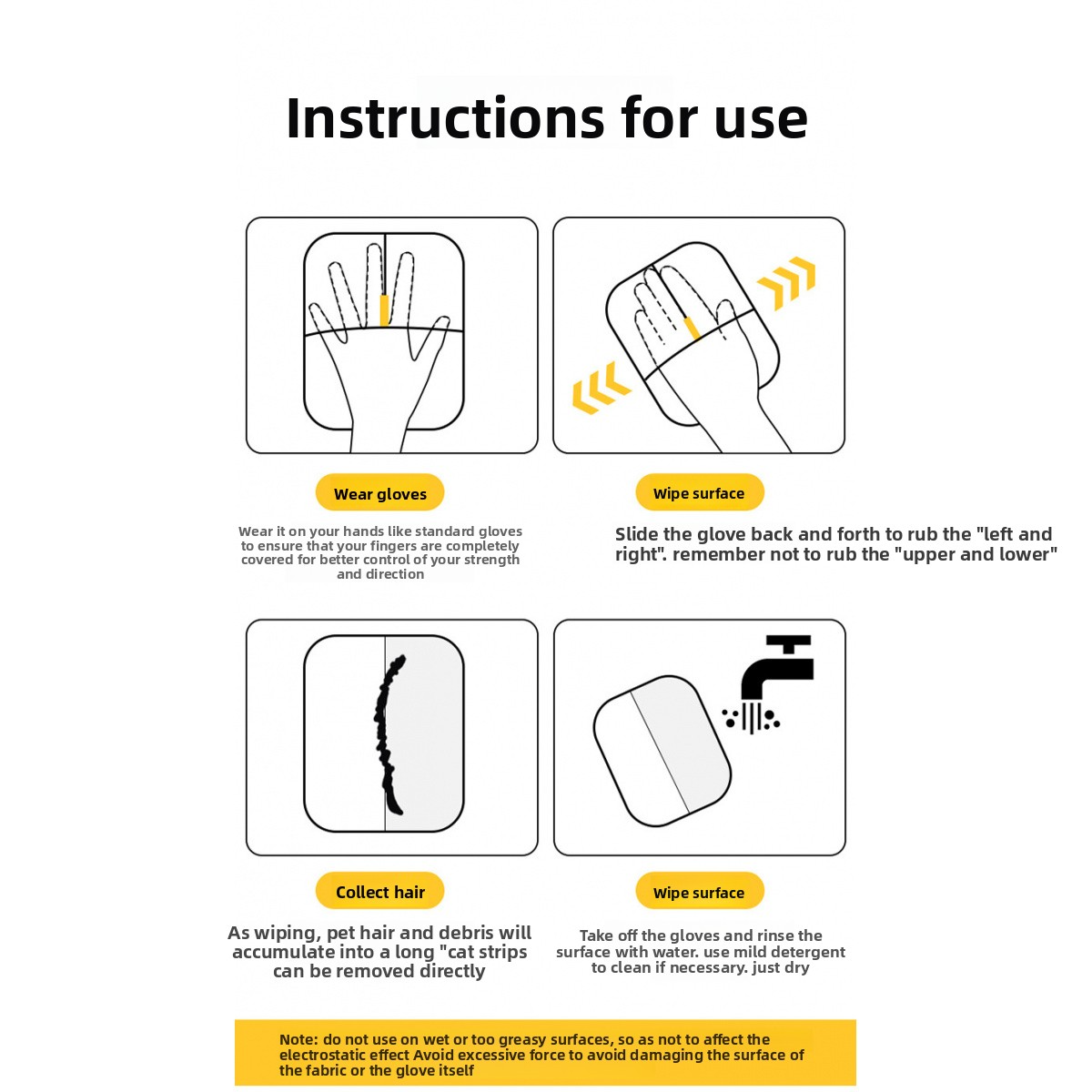 Instructions for use

Wear gloves

Wear it on your hands like standard gloves to ensure that your fingers are completely covered for better control of your strength and direction

Wipe surface

Slide the glove back and forth to rub the "left and right". remember not to rub the "upper and lower"

Collect hair

As wiping, pet hair and debris will accumulate into a long "cat strips can be removed directly

Wipe surface

Take off the gloves and rinse the surface with water. use mild detergent to clean if necessary. just dry

Note: do not use on wet or too greasy surfaces, so as not to affect the electrostatic effect Avoid excessive force to avoid damaging the surface of the fabric or the glove itself